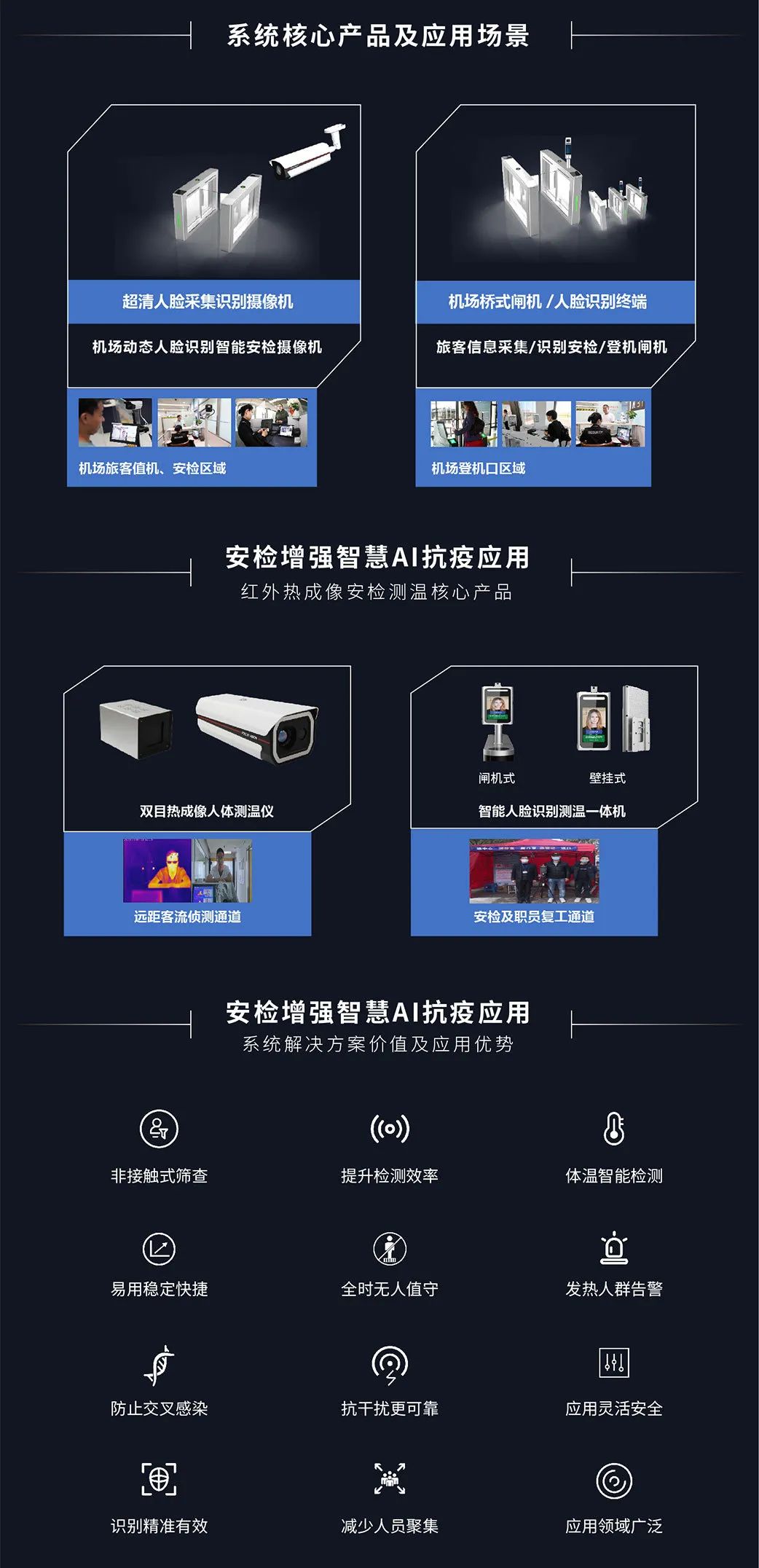 系统核心产品及应用场景

超清人脸采集识别摄像机

机场动态人脸识别智能安检摄像机

机场旅客值机、安检区域

机场桥式闸机 /人脸识别终端

旅客信息采集/识别安检/登机闸机

机场登机口区域

安检增强智慧AI抗疫应用
红外热成像安检测温核心产品

双目热成像人体测温仪

远距客流侦测通道

闸机式

壁挂式

智能人脸识别测温一体机

安检及职员复工通道

安检增强智慧AI抗疫应用
系统解决方案价值及应用优势

非接触式筛查

提升检测效率

体温智能检测

易用稳定快捷

全时无人值守

发热人群告警

防止交叉感染

抗干扰更可靠

应用灵活安全

识别精准有效

减少人员聚集

应用领域广泛